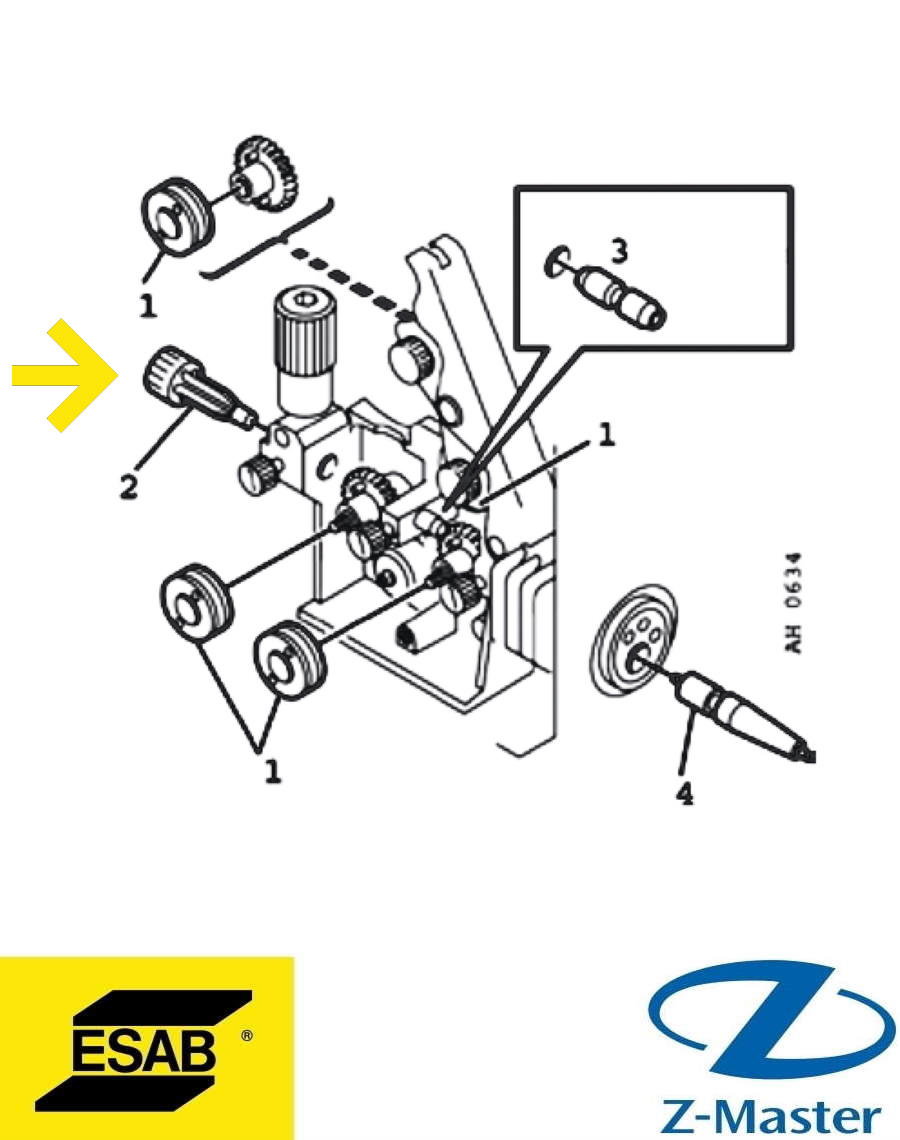 1

3

2

1

AH 0634

1

4

ESAB ®

Z-Master