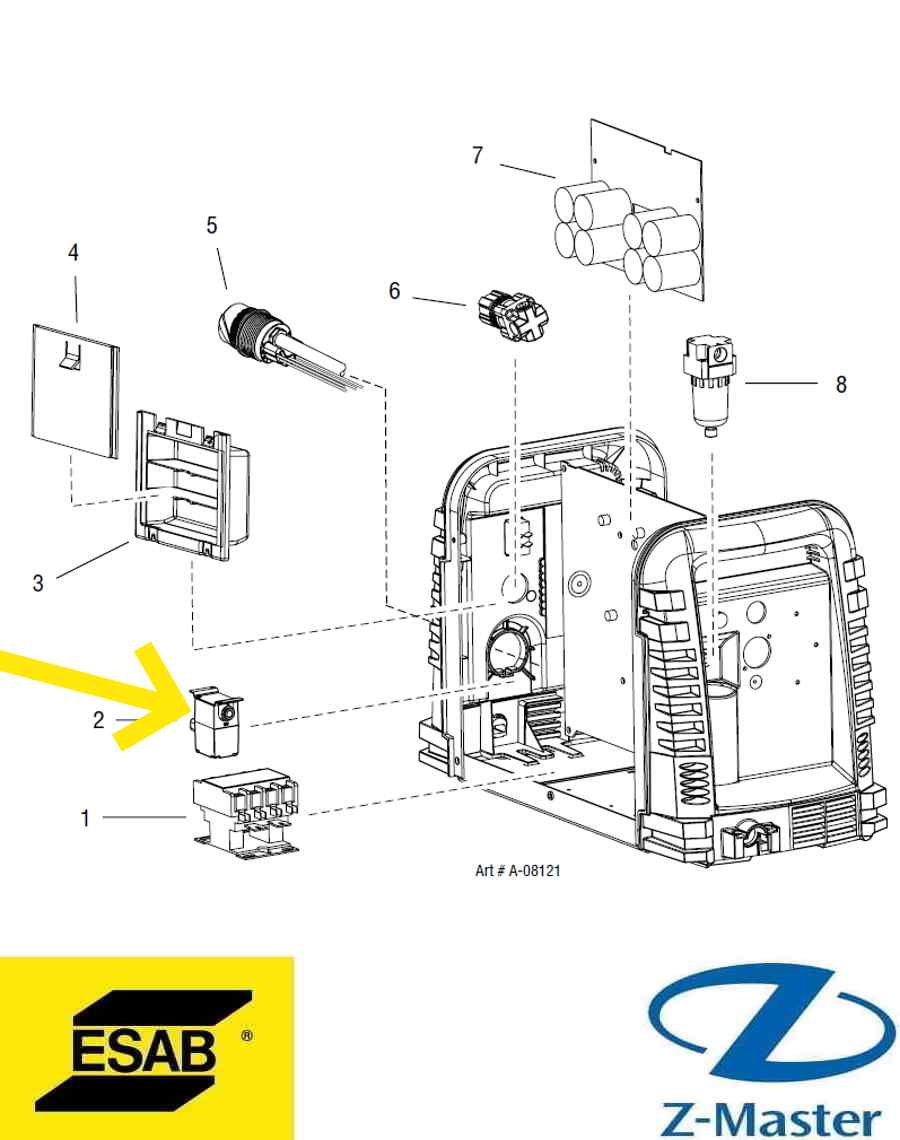 7

5

4

6

8

3

2

1

Art # A-08121

ESAB ®

Z-Master