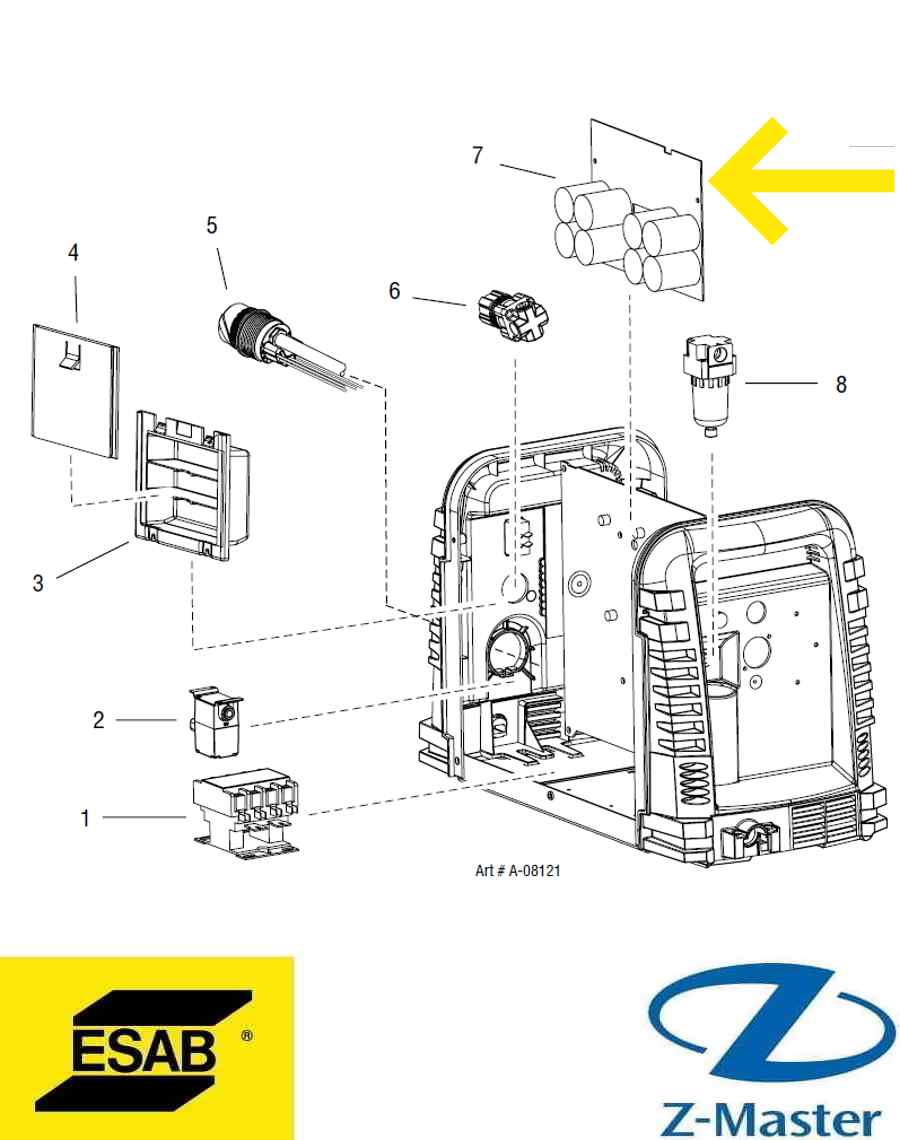 7
5
4
6
8
3
2
1
Art # A-08121
ESAB ®
Z-Master